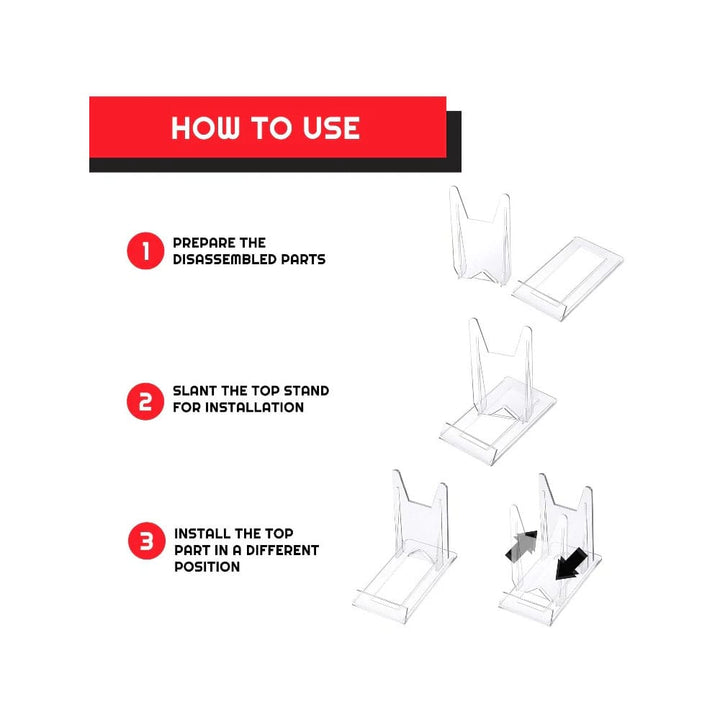 HOW TO USE

1 PREPARE THE DISASSEMBLED PARTS

2 SLANT THE TOP STAND FOR INSTALLATION

3 INSTALL THE TOP PART IN A DIFFERENT POSITION