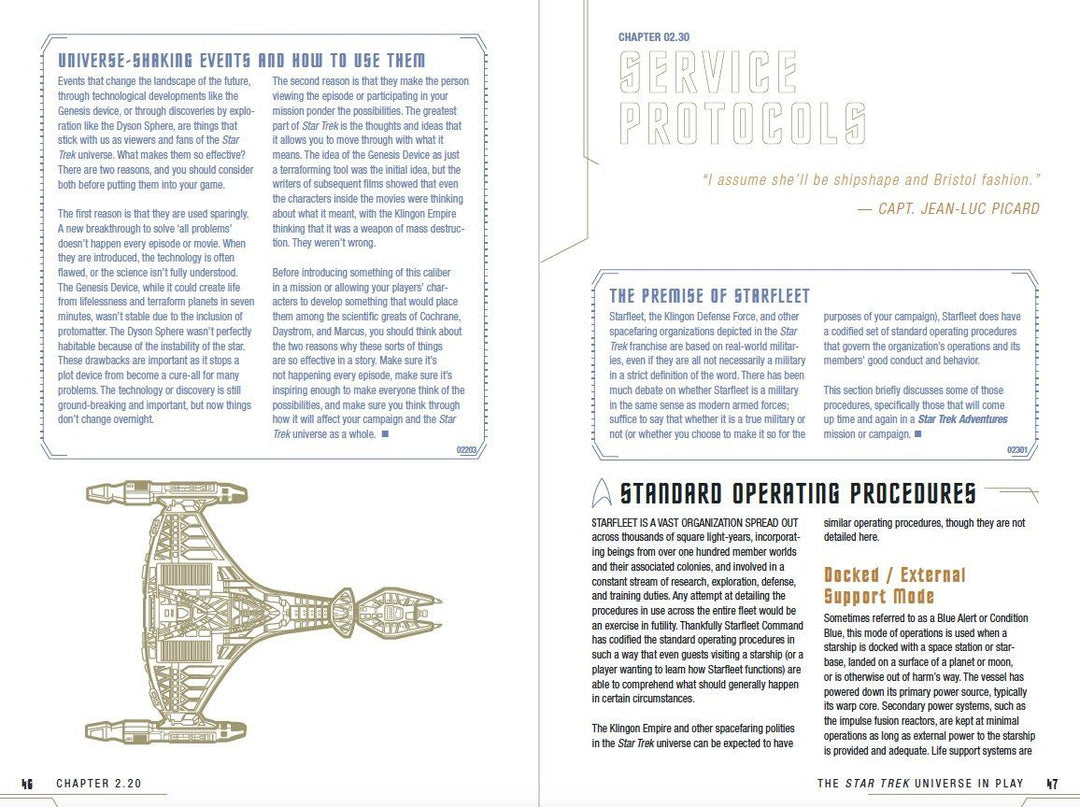 UNIVERSE-SHAKING EVENTS AND HOW TO USE THEM

Events that change the landscape of the future, through technological developments like the Genesis device, or through discoveries by exploration like the Dyson Sphere, are things that stick with us as viewers and fans of the Star Trek universe. What makes them so effective? There are two reasons, and you should consider both before putting them into your game.

The first reason is that they are used sparingly. A new breakthrough to solve 'all problems' doesn't happen every episode or movie. When they are introduced, the technology is often flawed, or the science isn't fully understood. The Genesis Device, while it could create life from lifelessness and terraform planets in seven minutes, wasn't stable due to the inclusion of protomatter. The Dyson Sphere wasn't perfectly habitable because of the instability of the star. These drawbacks are important as it stops a plot device from become a cure-all for many problems. The technology or discovery is still ground-breaking and important, but now things don't change overnight.

The second reason is that they make the person viewing the episode or participating in your mission ponder the possibilities. The greatest part of Star Trek is the thoughts and ideas that it allows you to move through with what it means. The idea of the Genesis Device as just a terraforming tool was the initial idea, but the writers of subsequent films showed that even the characters inside the movies were thinking about what it meant, with the Klingon Empire thinking that it was a weapon of mass destruction. They weren't wrong.

Before introducing something of this caliber in a mission or allowing your players' characters to develop something that would place them among the scientific greats of Cochrane, Daystrom, and Marcus, you should think about the two reasons why these sorts of things are so effective in a story. Make sure it's not happening every episode, make sure it's inspiring enough to make everyone think of the possibilities, and make sure you think through how it will affect your campaign and the Star Trek universe as a whole.

02203

46 CHAPTER 2.20

CHAPTER 02.30

SERVICE PROTOCOLS

"I assume she'll be shipshape and Bristol fashion."

— CAPT. JEAN-LUC PICARD

THE PREMISE OF STARFLEET

Starfleet, the Klingon Defense Force, and other spacefaring organizations depicted in the Star Trek franchise are based on real-world militaries, even if they are all not necessarily a military in a strict definition of the word. There has been much debate on whether Starfleet is a military in the same sense as modern armed forces; suffice to say that whether it is a true military or not (or whether you choose to make it so for the purposes of your campaign), Starfleet does have a codified set of standard operating procedures that govern the organization's operations and its members' good conduct and behavior.

This section briefly discusses some of those procedures, specifically those that will come up time and again in a Star Trek Adventures mission or campaign.

02301

STANDARD OPERATING PROCEDURES

STARFLEET IS A VAST ORGANIZATION SPREAD OUT across thousands of square light-years, incorporating beings from over one hundred member worlds and their associated colonies, and involved in a constant stream of research, exploration, defense, and training duties. Any attempt at detailing the procedures in use across the entire fleet would be an exercise in futility. Thankfully Starfleet Command has codified the standard operating procedures in such a way that even guests visiting a starship (or a player wanting to learn how Starfleet functions) are able to comprehend what should generally happen in certain circumstances.

The Klingon Empire and other spacefaring polities in the Star Trek universe can be expected to have similar operating procedures, though they are not detailed here.

Docked / External Support Mode

Sometimes referred to as a Blue Alert or Condition Blue, this mode of operations is used when a starship is docked with a space station or starbase, landed on a surface of a planet or moon, or is otherwise out of harm's way. The vessel has powered down its primary power source, typically its warp core. Secondary power systems, such as the impulse fusion reactors, are kept at minimal operations as long as external power to the starship is provided and adequate. Life support systems are

THE STAR TREK UNIVERSE IN PLAY 47