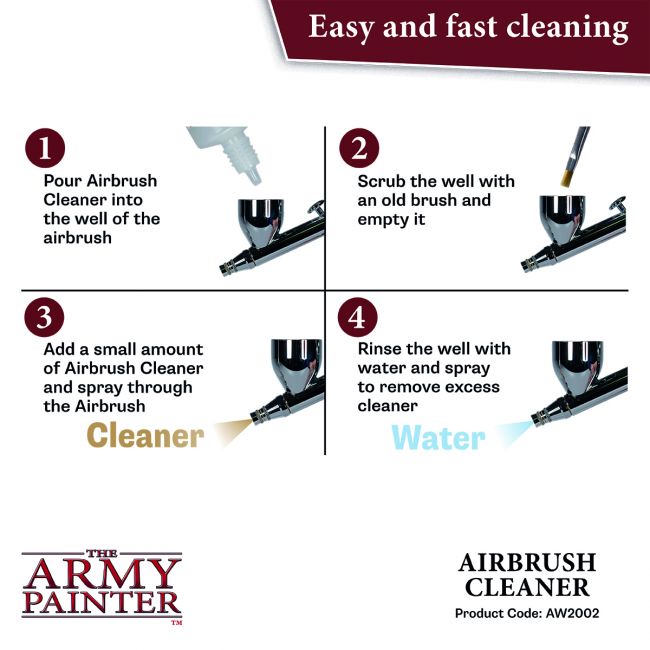 Easy and fast cleaning

1
Pour Airbrush Cleaner into the well of the airbrush

2
Scrub the well with an old brush and empty it

3
Add a small amount of Airbrush Cleaner and spray through the Airbrush
Cleaner

4
Rinse the well with water and spray to remove excess cleaner
Water

THE ARMY PAINTER ™

AIRBRUSH CLEANER
Product Code: AW2002