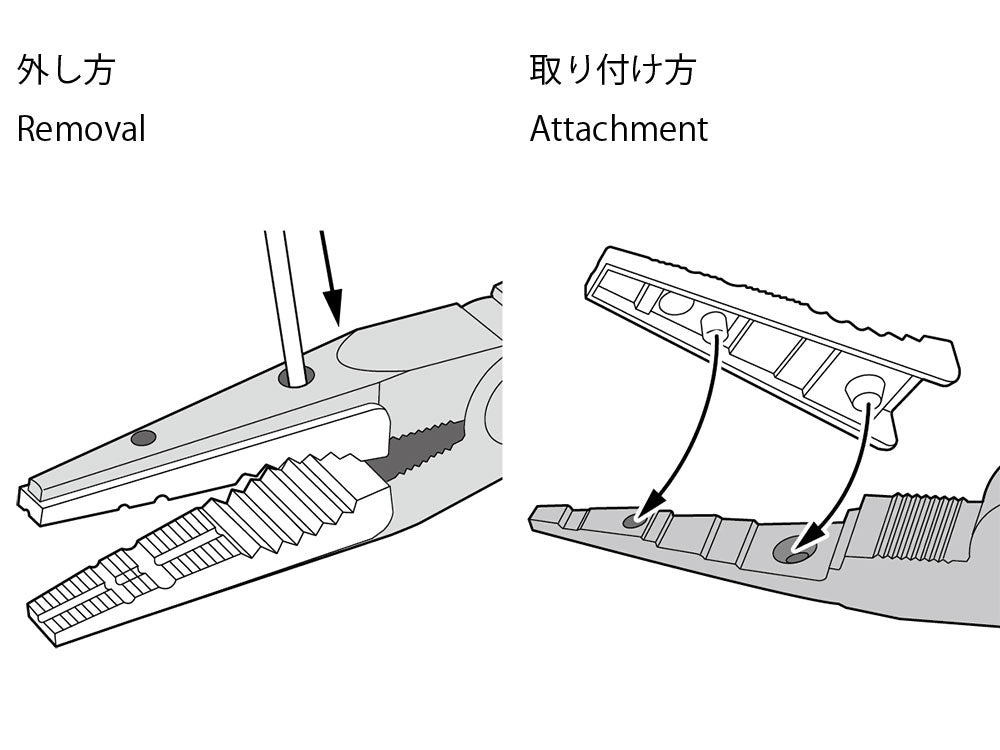 外し方

Removal

取り付け方

Attachment